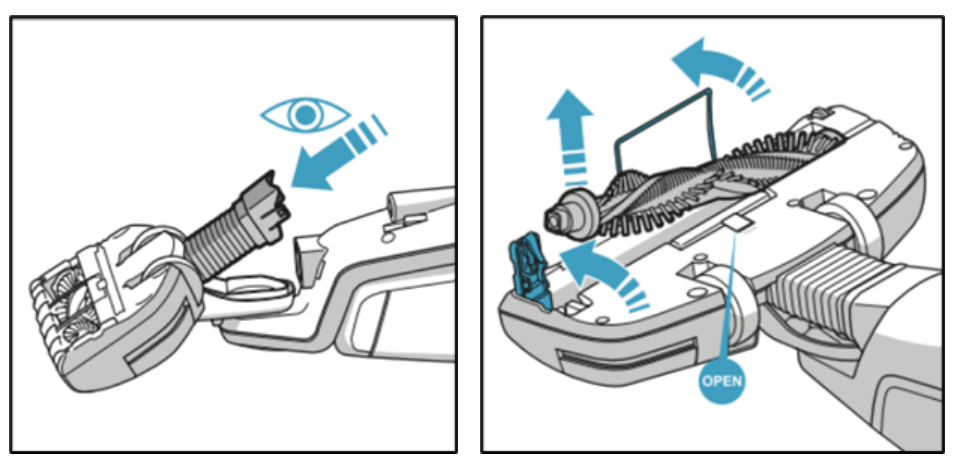 OPEN