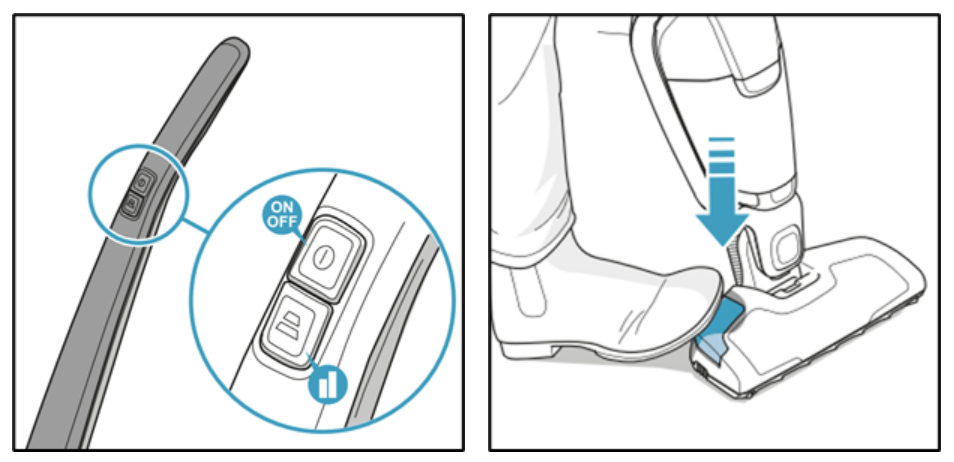 ON
OFF