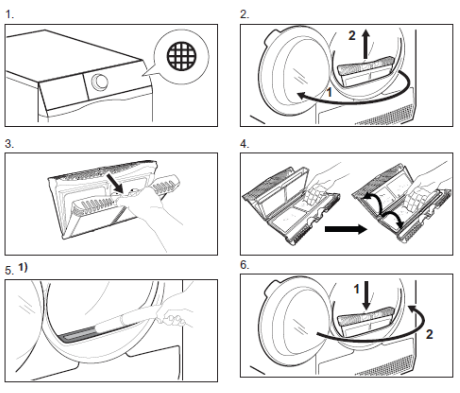 1.

2.

2

1

3.

4.

5. 1)

6.

1

2