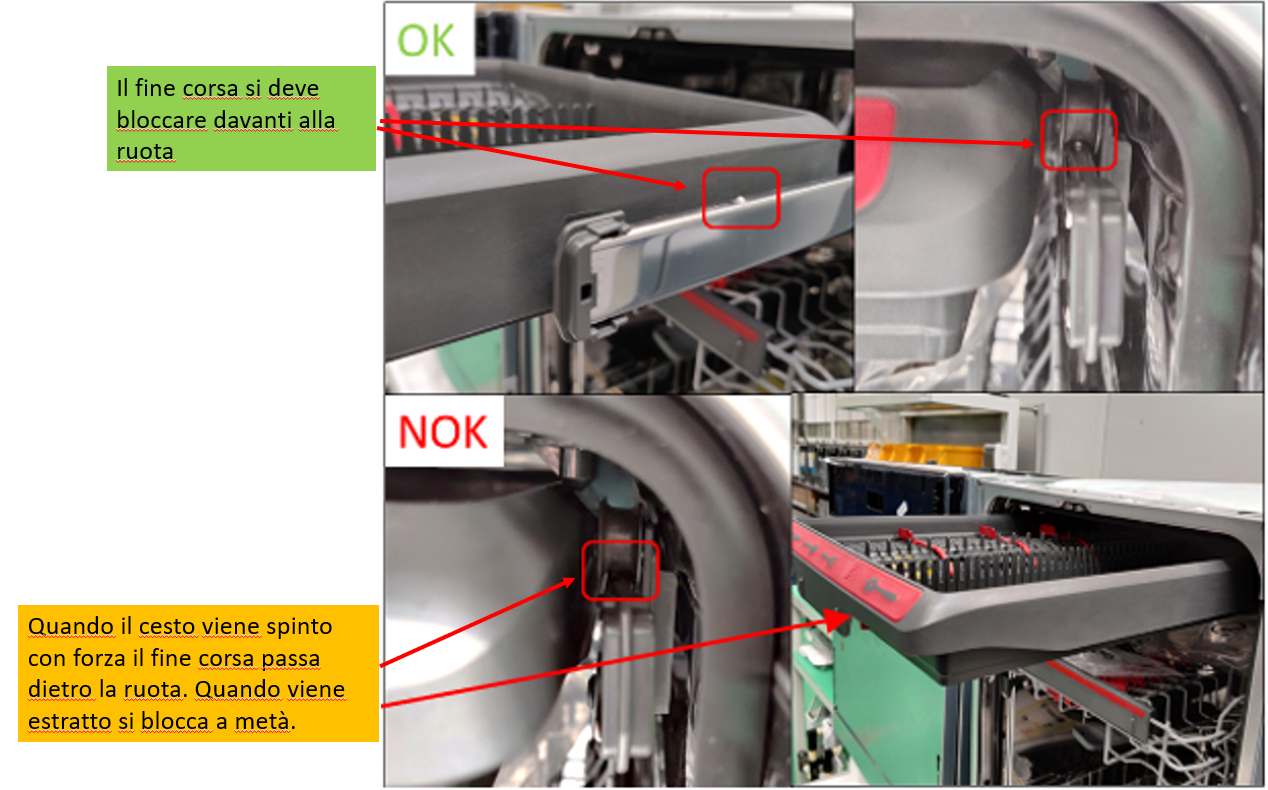 OK

Il fine corsa si deve bloccare davanti alla ruota

NOK

Quando il cesto viene spinto con forza il fine corsa passa dietro la ruota. Quando viene estratto si blocca a metà.