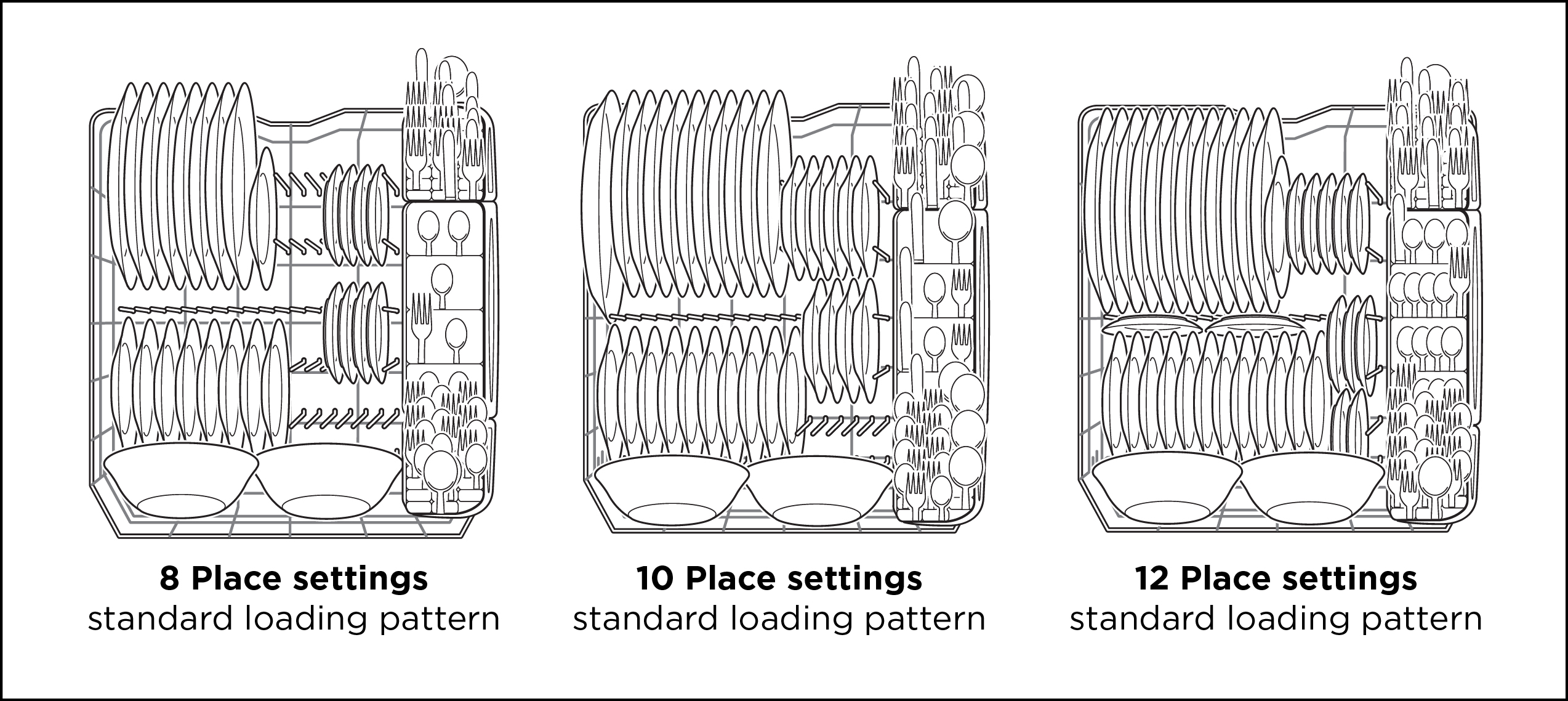 8 Place settings
standard loading pattern

10 Place settings
standard loading pattern

12 Place settings
standard loading pattern