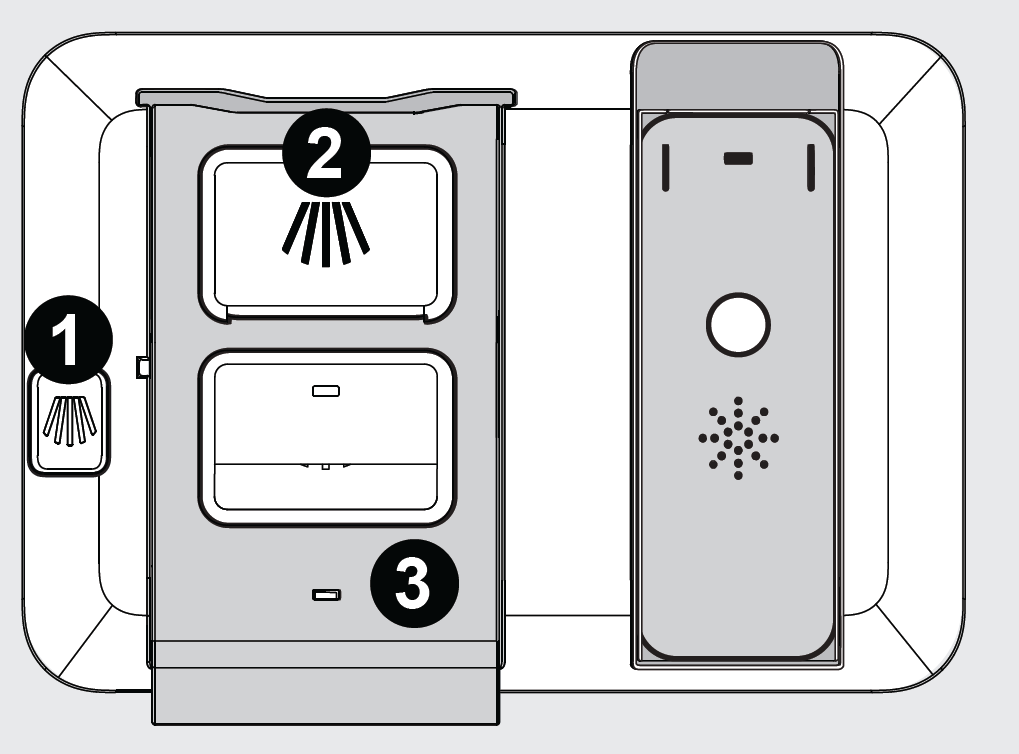 2

1

3