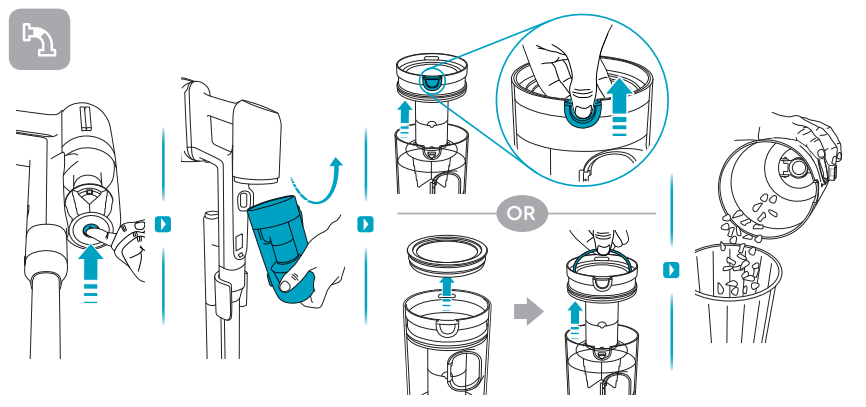 OR