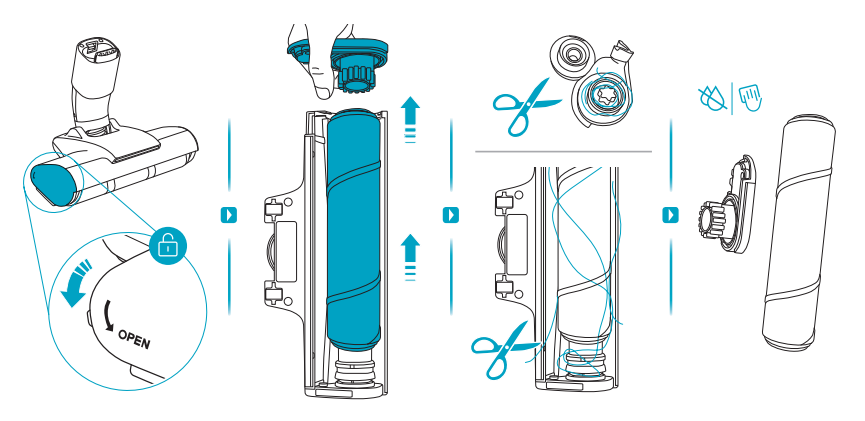 OPEN