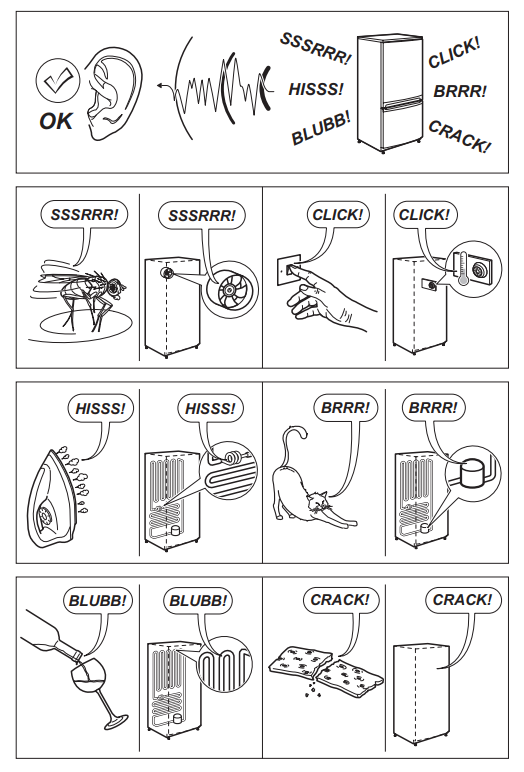 OK

SSSRRR!
HISSS!
BLUBB!
CLICK!
BRRR!
CRACK!

SSSRRR!
SSSRRR!
CLICK!
CLICK!

HISSS!
HISSS!
BRRR!
BRRR!

BLUBB!
BLUBB!
CRACK!
CRACK!