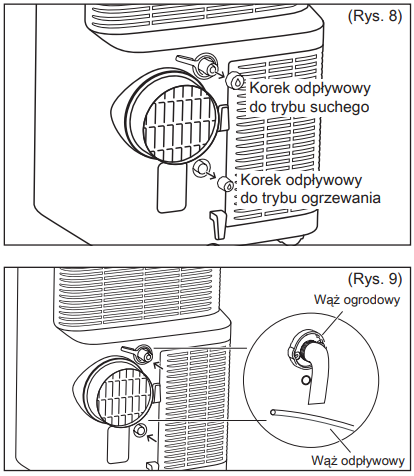 (Rys. 8)

Korek odpływowy do trybu suchego

Korek odpływowy do trybu ogrzewania

(Rys. 9)

Wąż ogrodowy

Wąż odpływowy