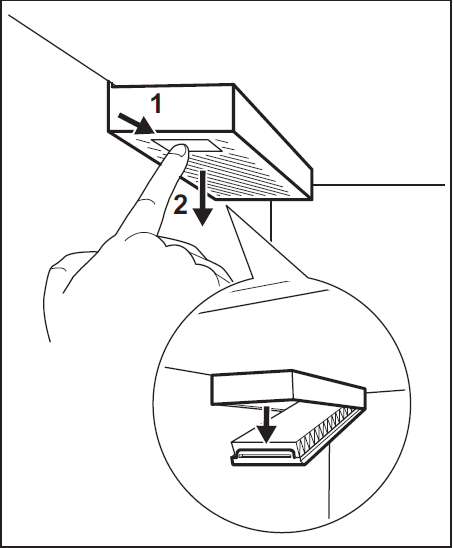 1
2