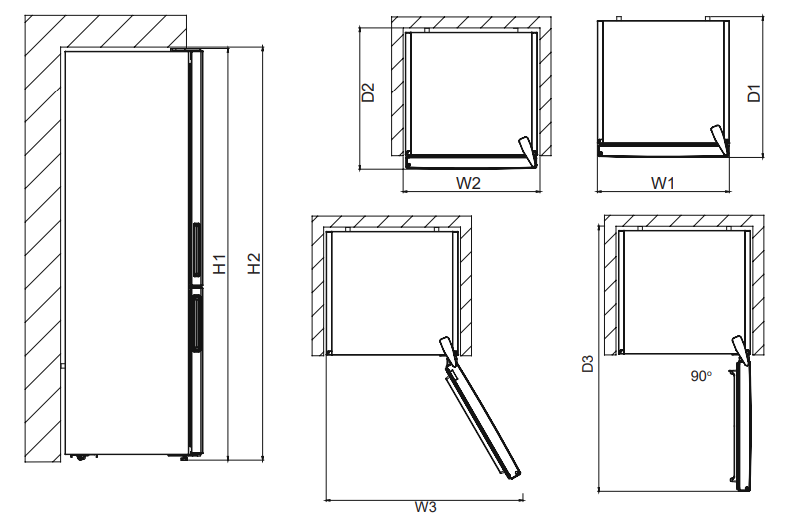 H1
H2
D2
W2
D1
W1
W3
D3
90°