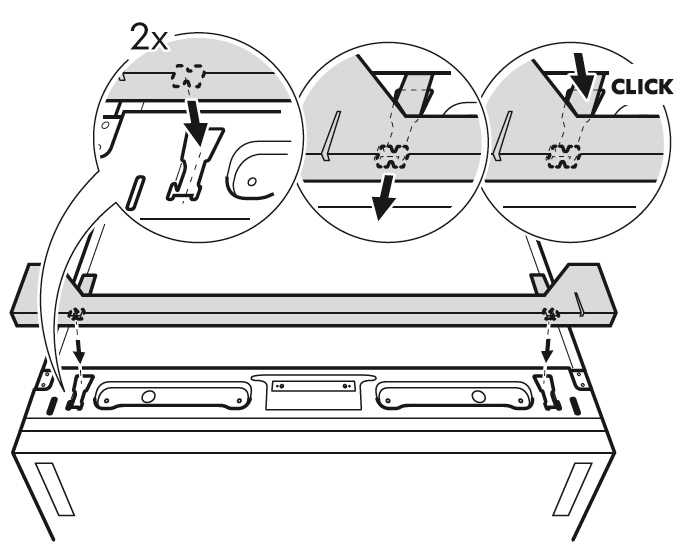 2x

CLICK