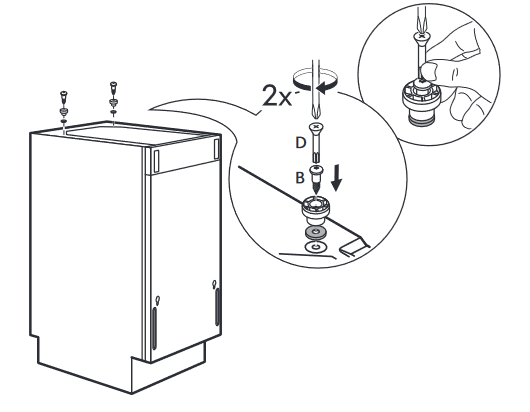 2x

D

B