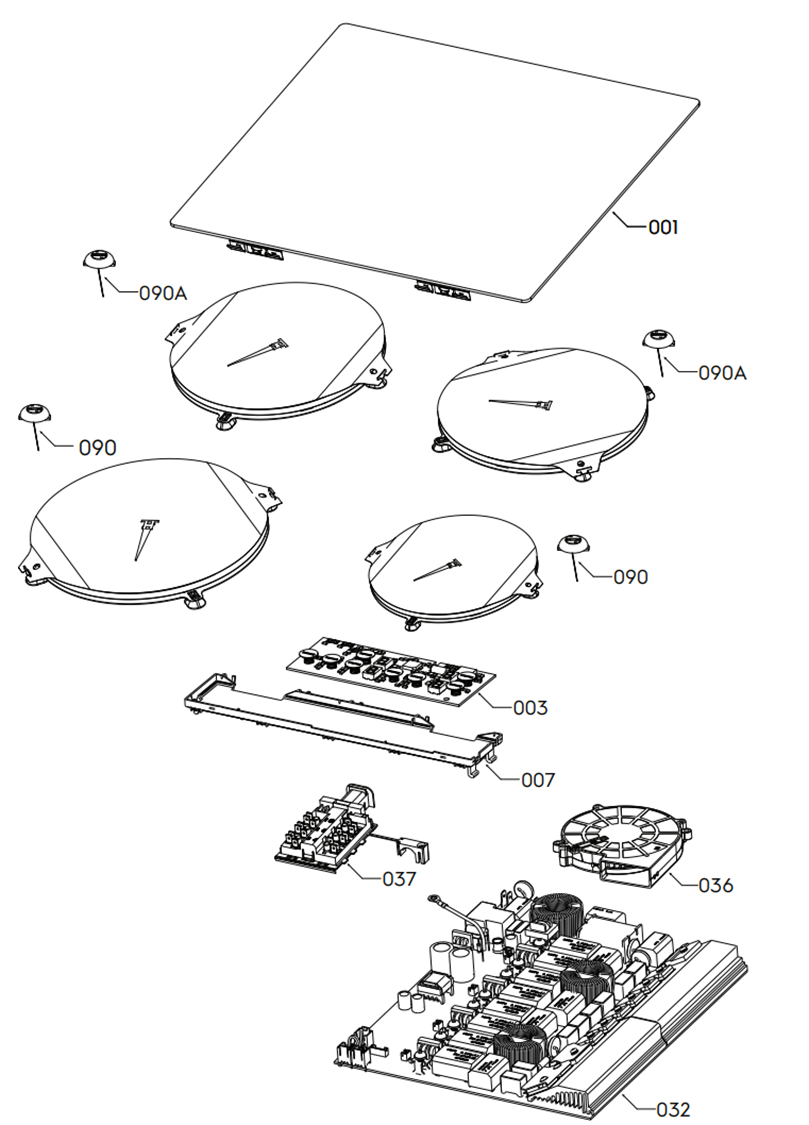 001
090A
090A
090
090
003
007
037
036
032