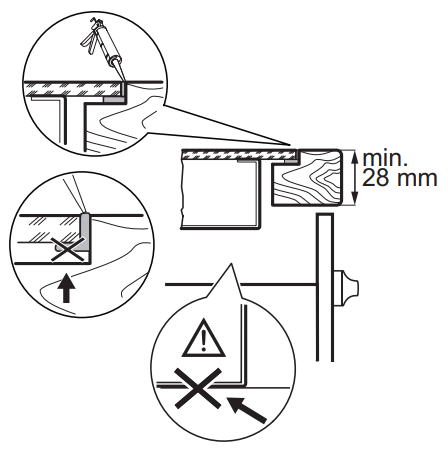 min.
28 mm