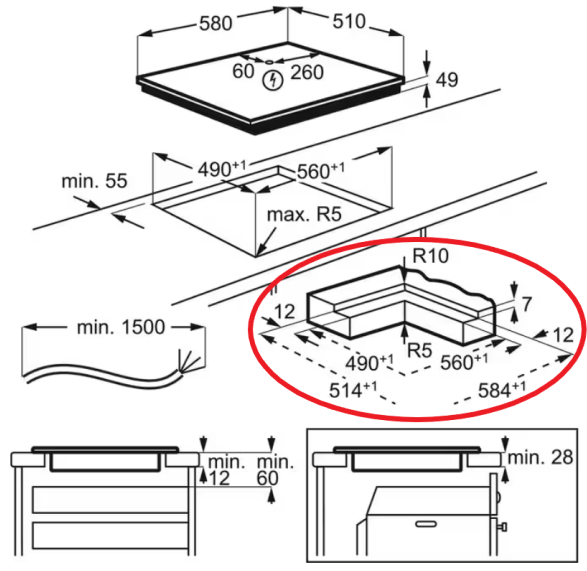 580
510
60
260
49
min. 55
$490^{+1}$
$560^{+1}$
max. R5
R10
7
12
12
R5
$490^{+1}$
$560^{+1}$
$514^{+1}$
$584^{+1}$
min. 1500
min.
12
min.
60
min. 28