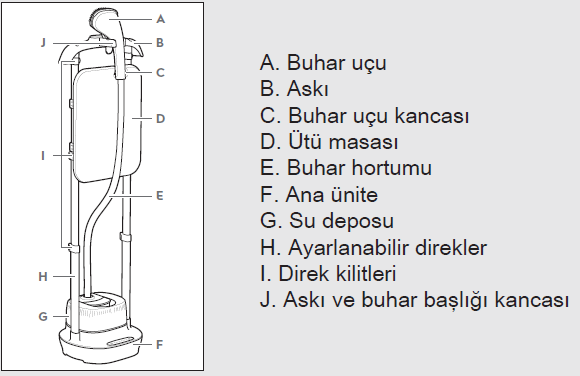 A
J
B
C
D
I
E
H
G
F

A. Buhar uçu
B. Askı
C. Buhar uçu kancası
D. Ütü masası
E. Buhar hortumu
F. Ana ünite
G. Su deposu
H. Ayarlanabilir direkler
I. Direk kilitleri
J. Askı ve buhar başlığı kancası