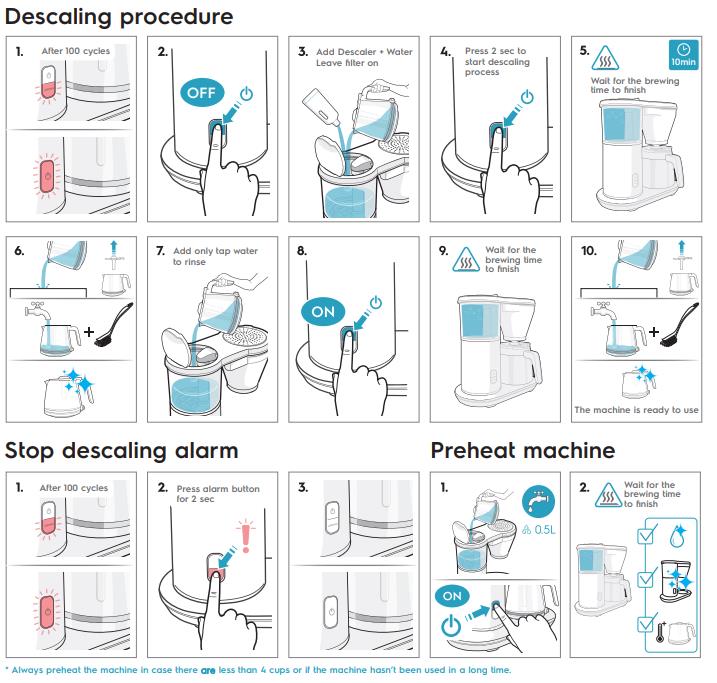 Descaling procedure

1. After 100 cycles

2. OFF

3. Add Descaler + Water
Leave filter on

4. Press 2 sec to start descaling process

5. 10min
Wait for the brewing time to finish

6.

7. Add only tap water to rinse

8. ON

9. Wait for the brewing time to finish

10.
The machine is ready to use

Stop descaling alarm

1. After 100 cycles

2. Press alarm button for 2 sec

3.

Preheat machine

1. 0.5L
ON

2. Wait for the brewing time to finish

* Always preheat the machine in case there are less than 4 cups or if the machine hasn't been used in a long time.