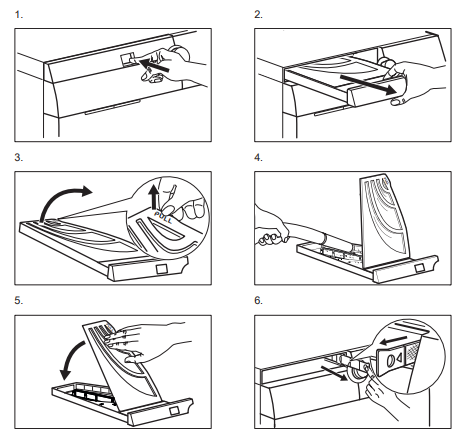 1.

2.

3.

PULL

4.

5.

6.