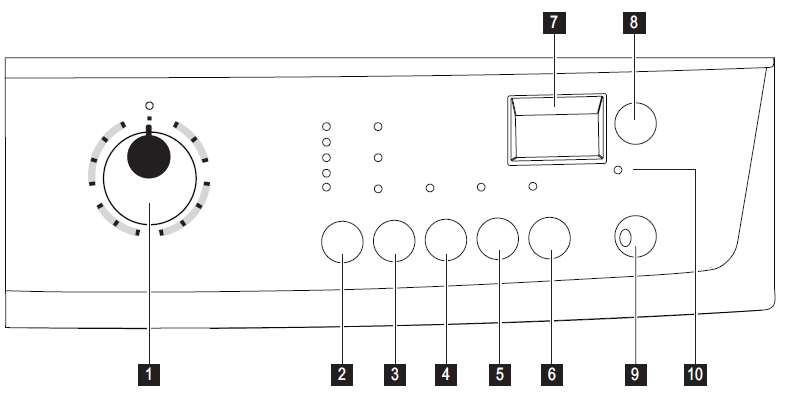 7
8
1
2
3
4
5
6
9
10