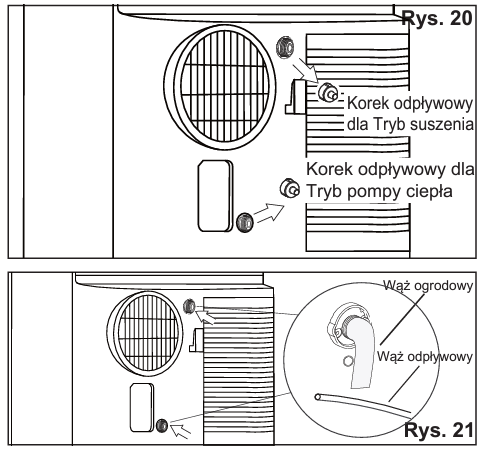 Rys. 20

Korek odpływowy dla Tryb suszenia

Korek odpływowy dla Tryb pompy ciepła

Wąż ogrodowy

Wąż odpływowy

Rys. 21