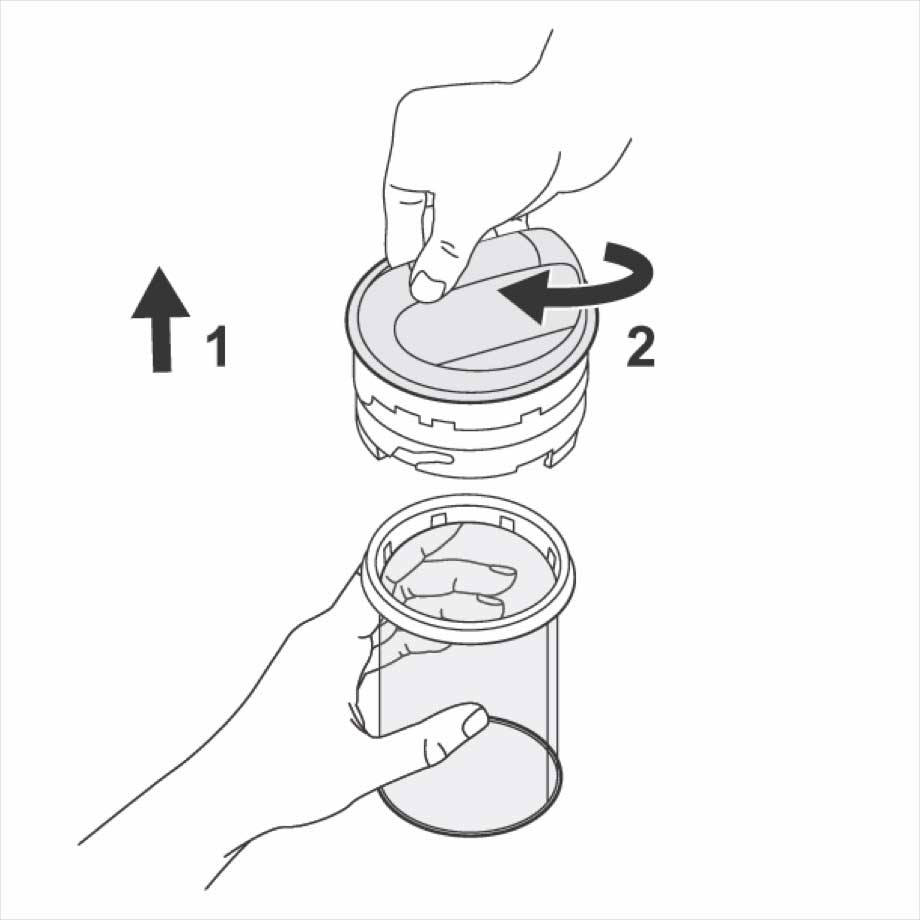 1

2