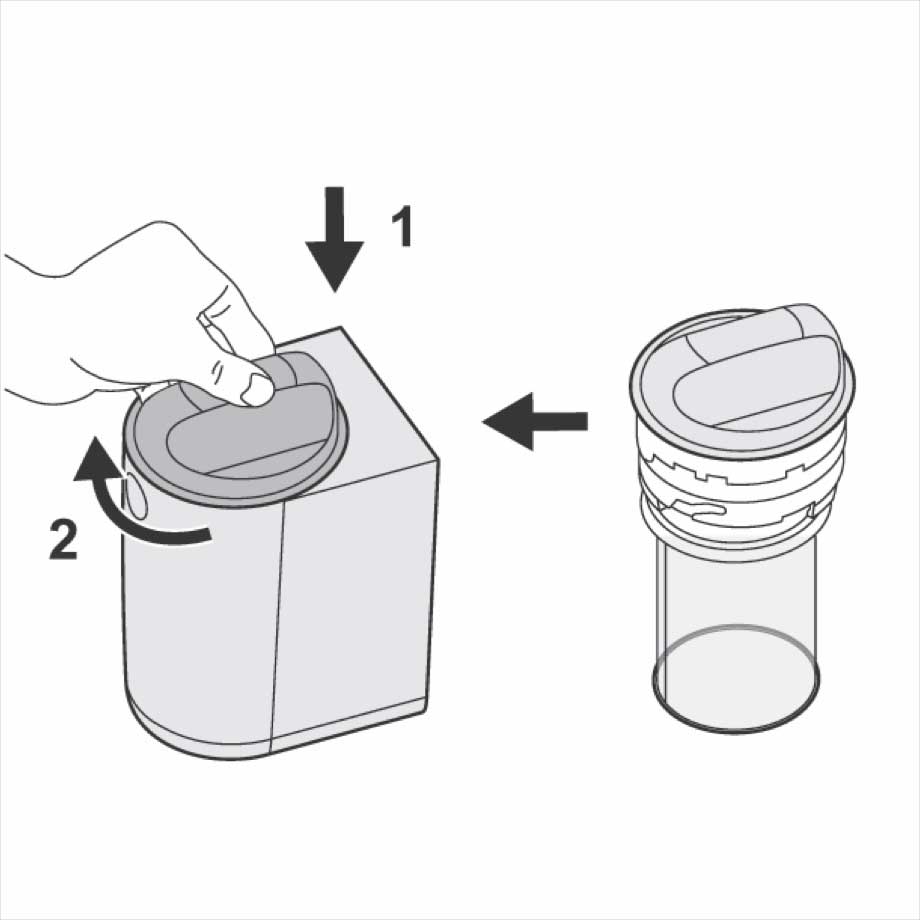 1

2