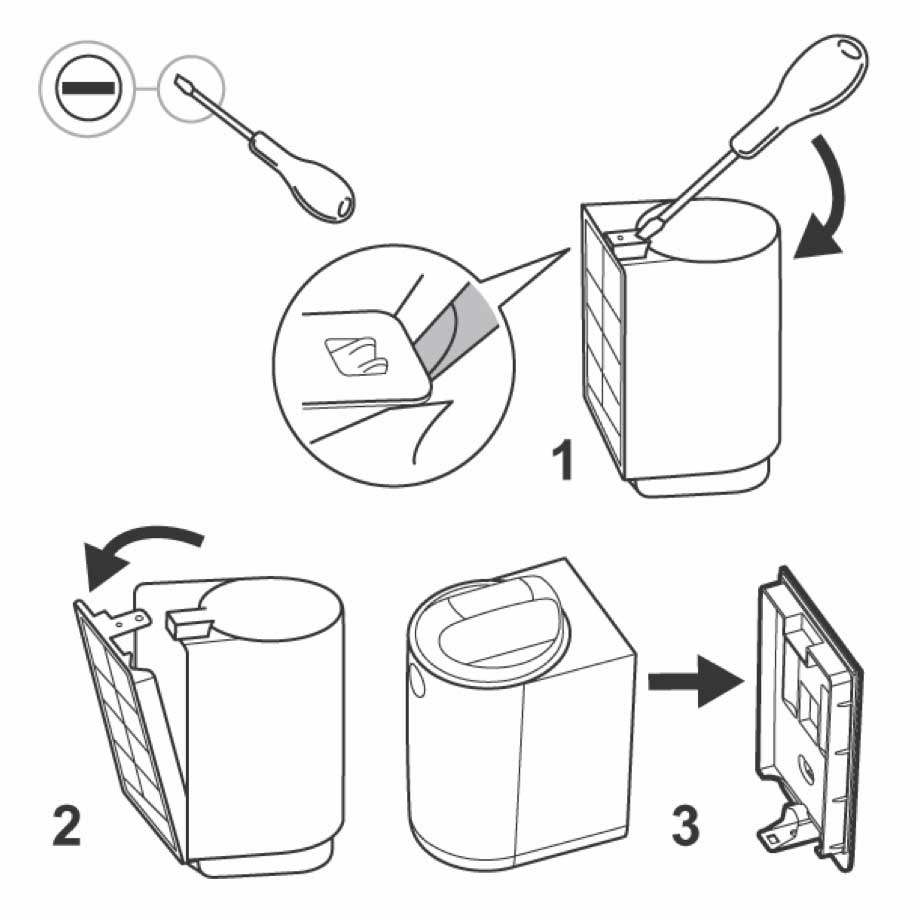 1

2

3