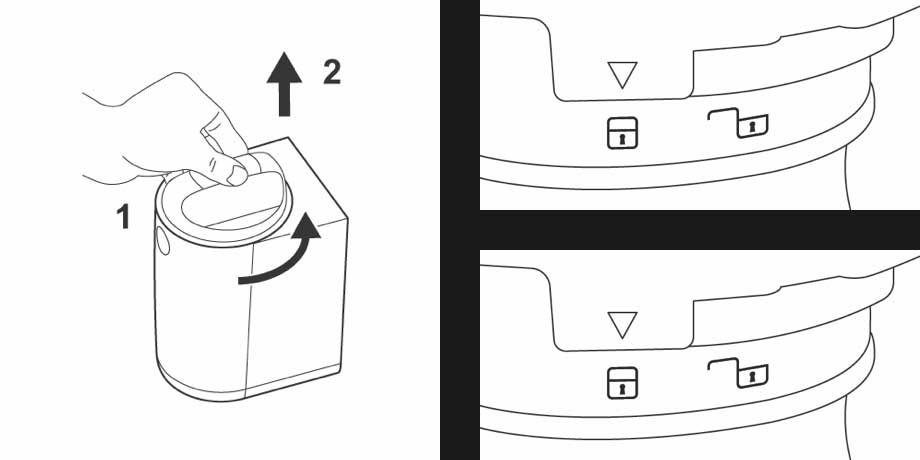 2

1