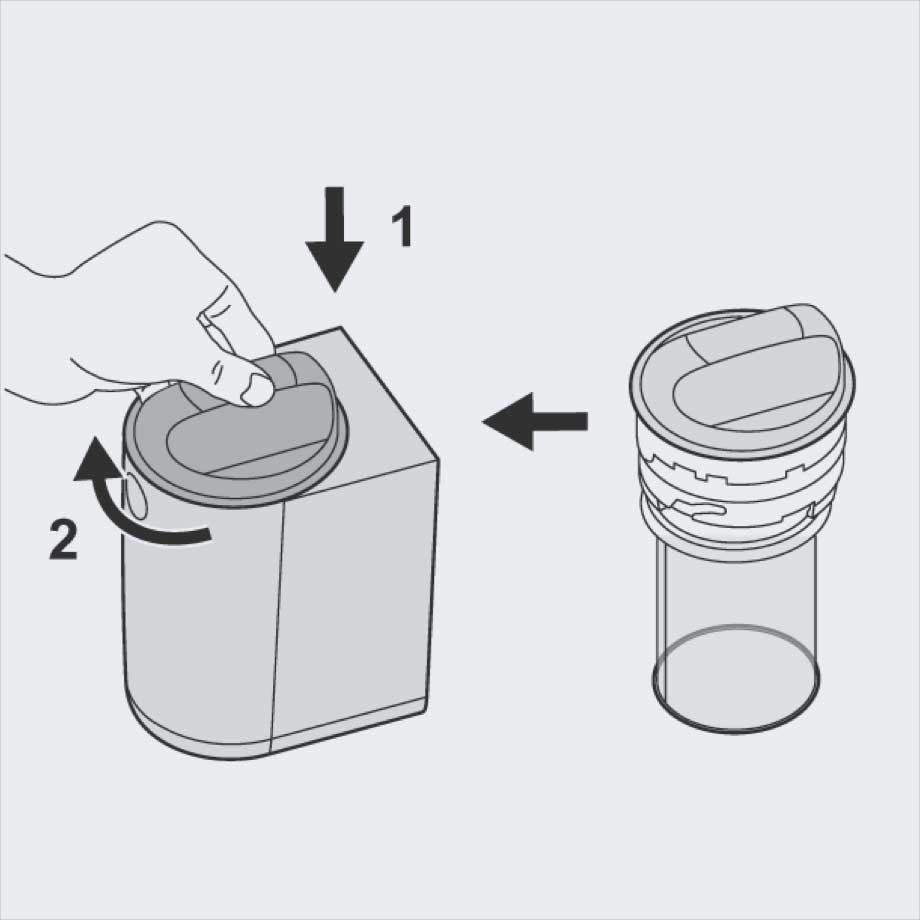 1
2