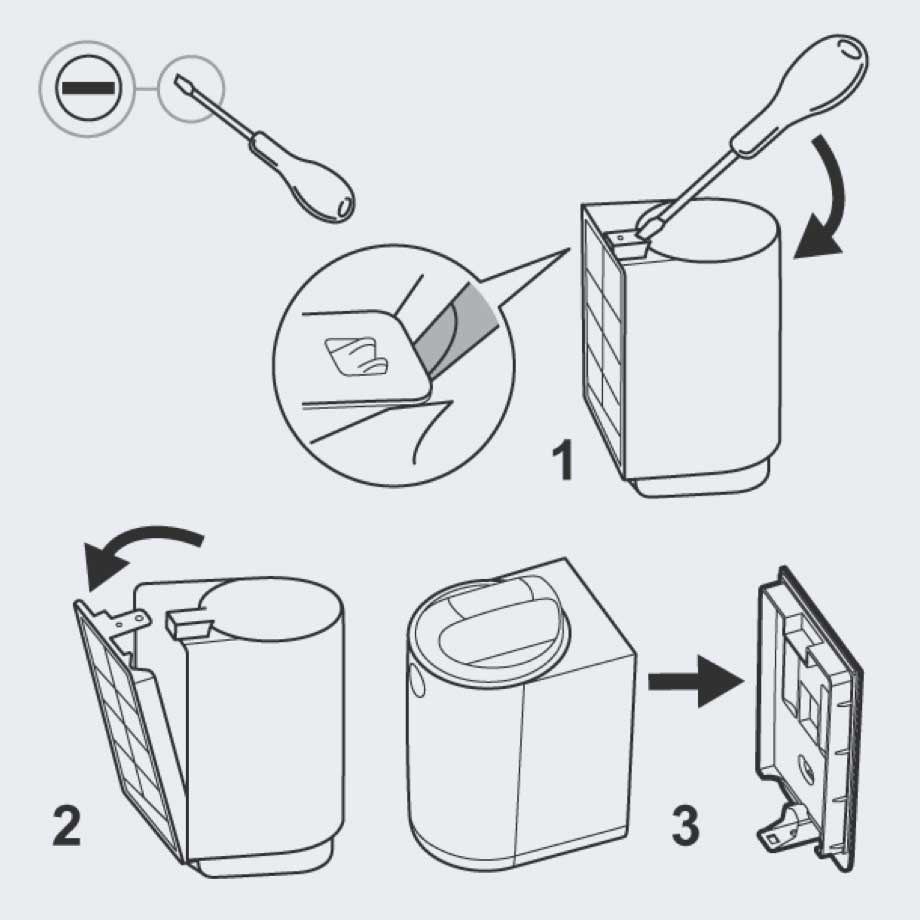 1

2

3