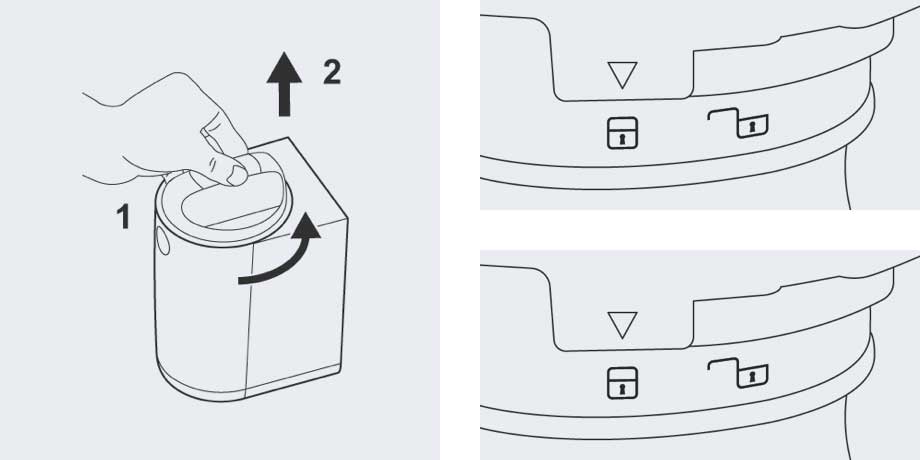 2

1