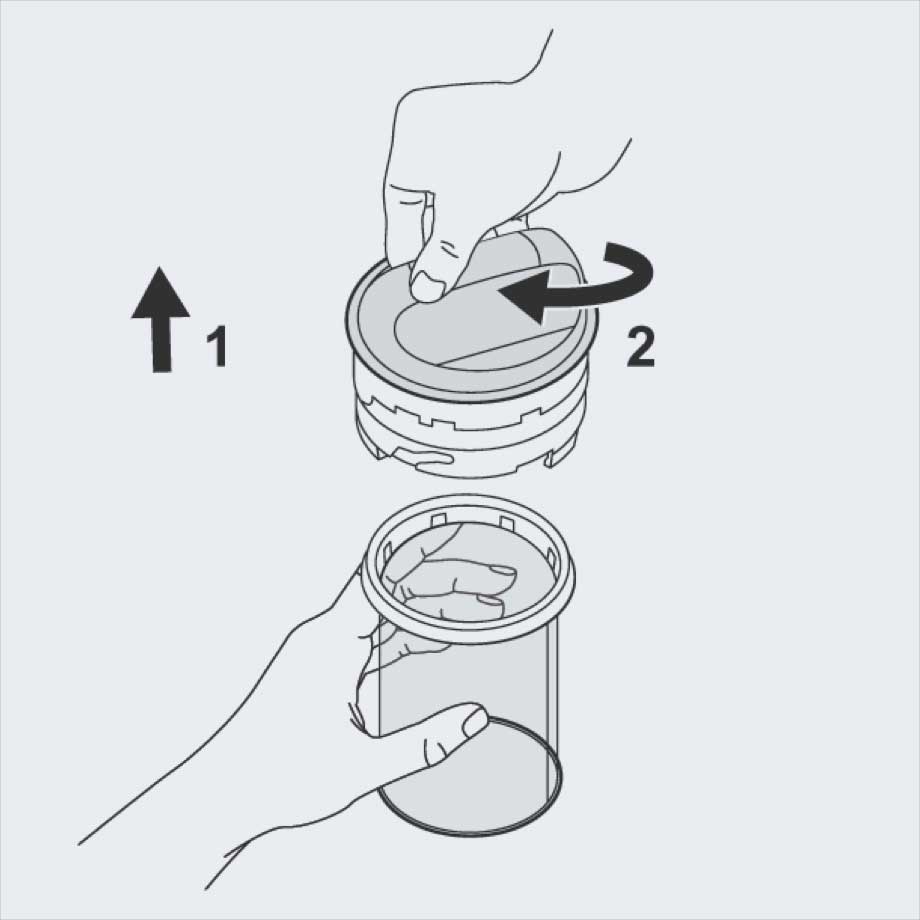 1

2