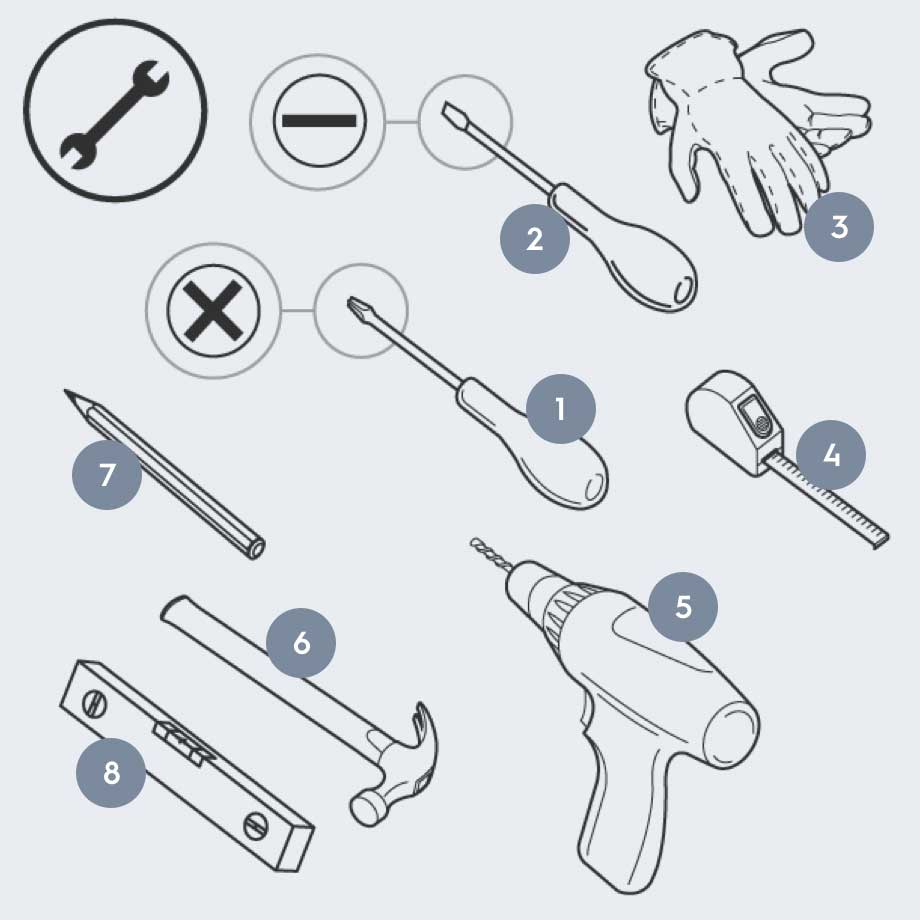 2

3

1

4

7

5

6

8