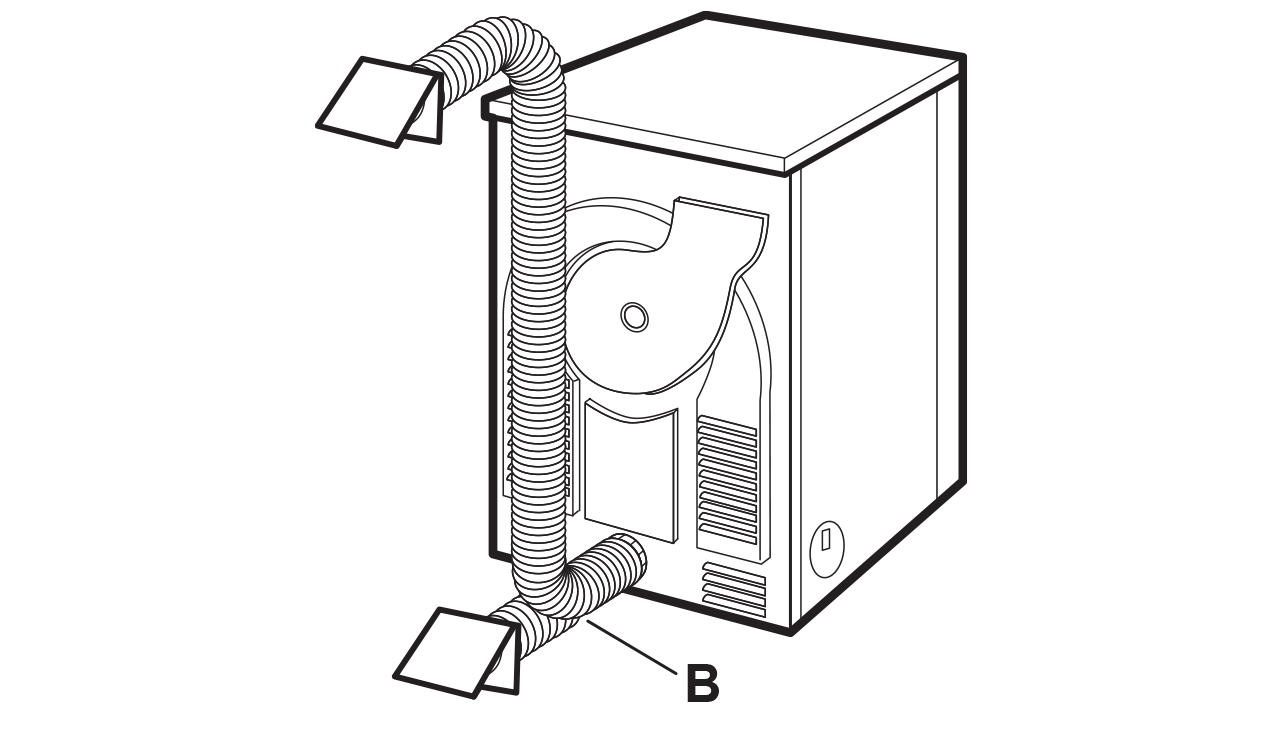 B