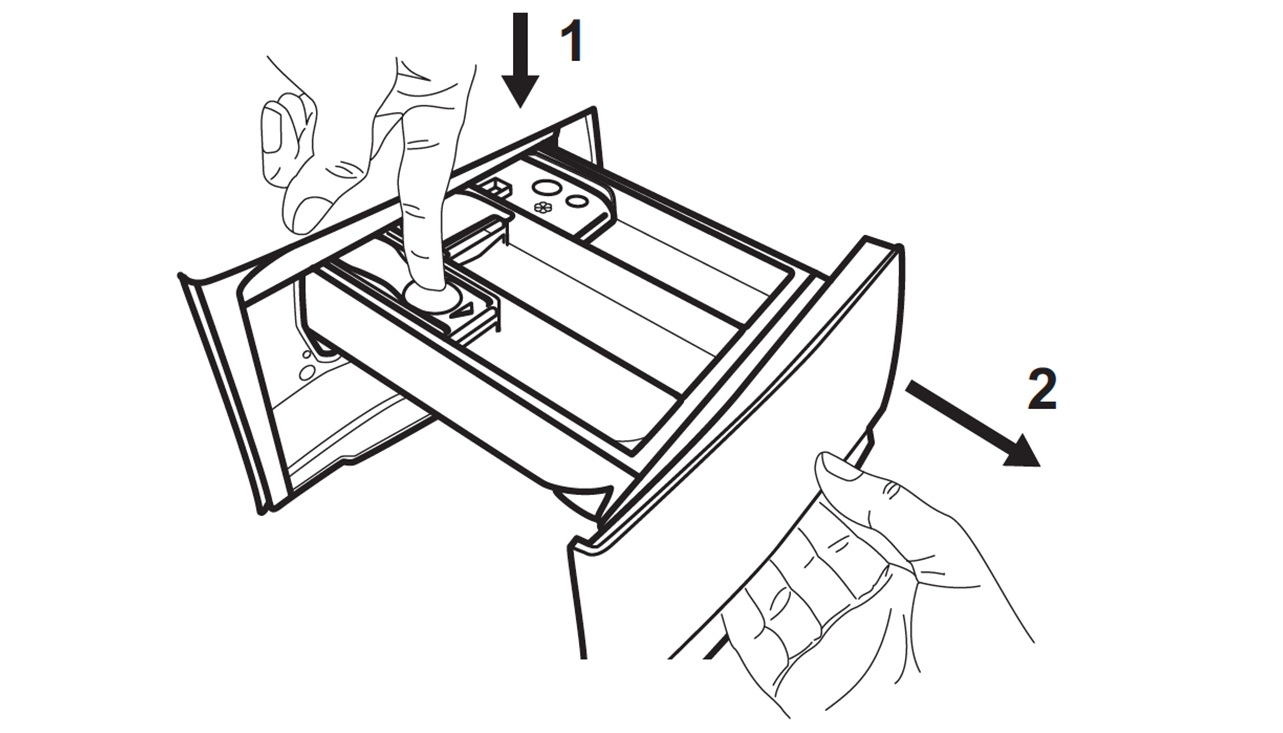 1

2