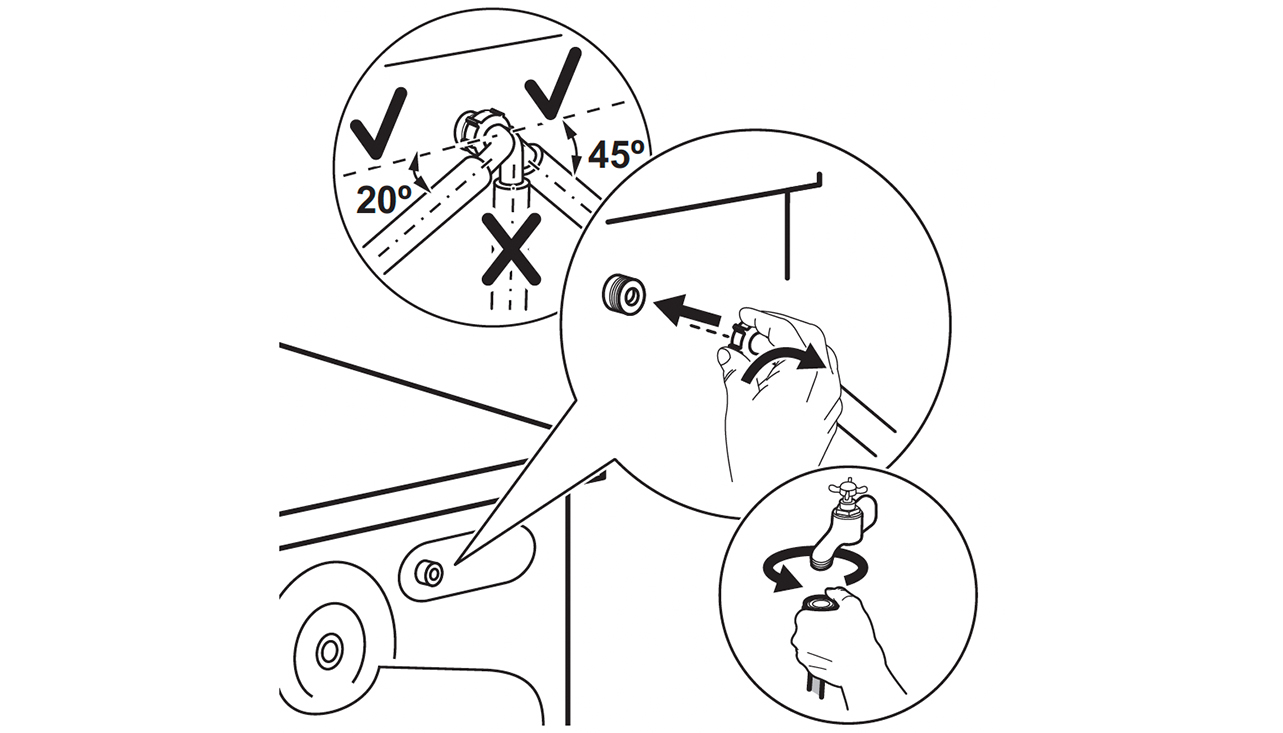 20º
45º