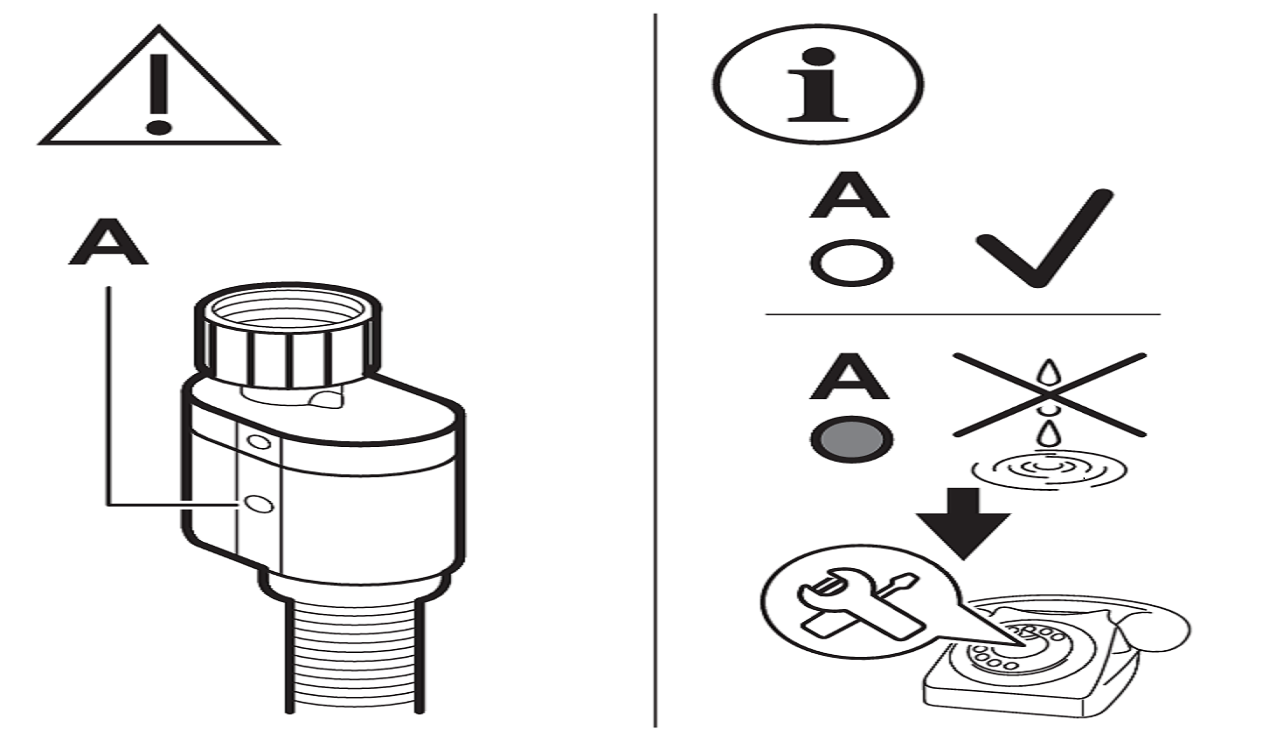 A

A

A