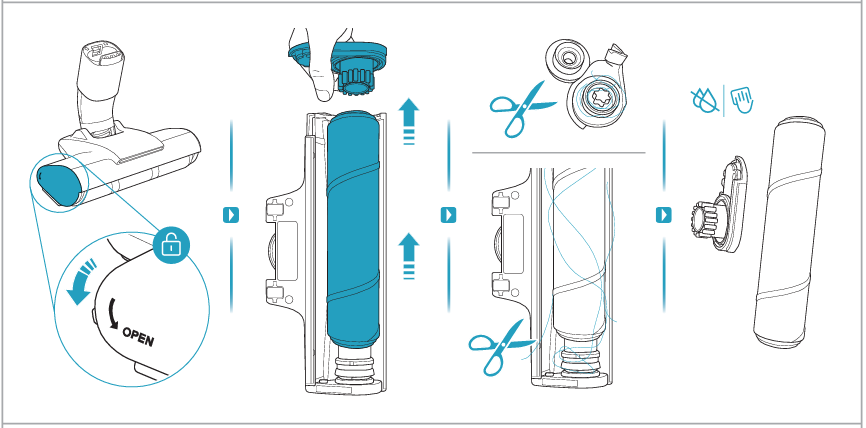 OPEN