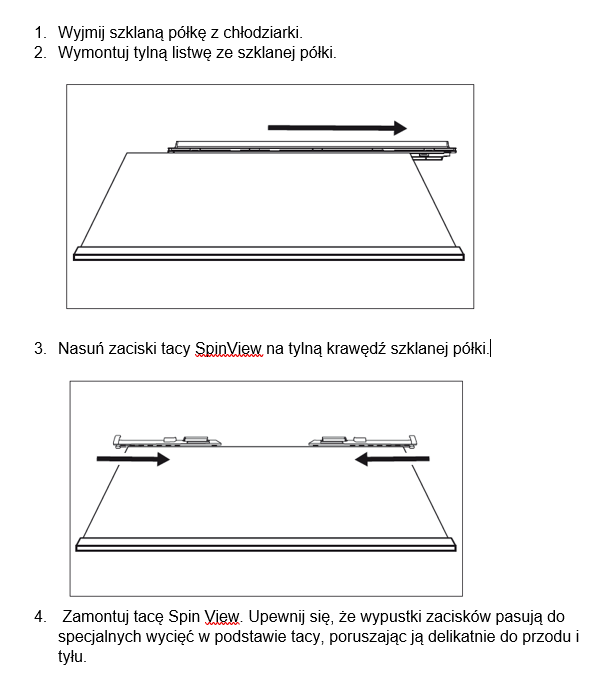 1. Wyjmij szklaną półkę z chłodziarki.
2. Wymontuj tylną listwę ze szklanej półki.

3. Nasuń zaciski tacy SpinView na tylną krawędź szklanej półki.

4. Zamontuj tacę Spin View. Upewnij się, że wypustki zacisków pasują do specjalnych wycięć w podstawie tacy, poruszając ją delikatnie do przodu i tyłu.