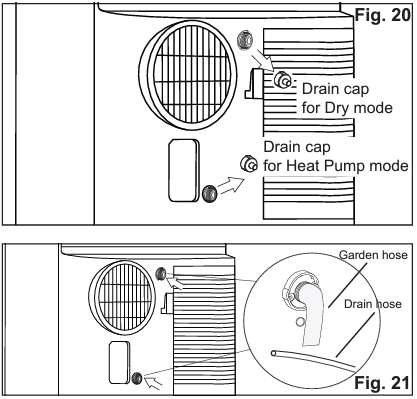 Fig. 20

Drain cap for Dry mode

Drain cap for Heat Pump mode

Garden hose

Drain hose

Fig. 21