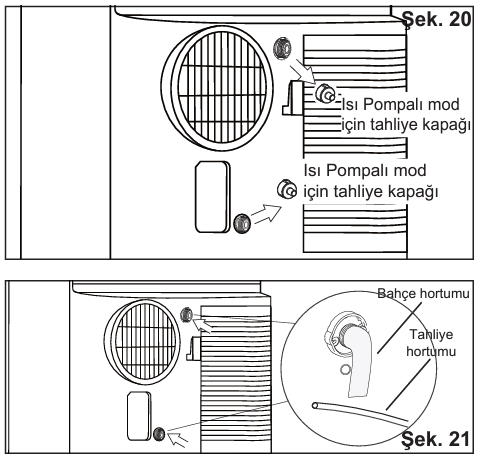 Şek. 20

Isı Pompalı mod için tahliye kapağı

Isı Pompalı mod için tahliye kapağı

Bahçe hortumu

Tahliye hortumu

Şek. 21