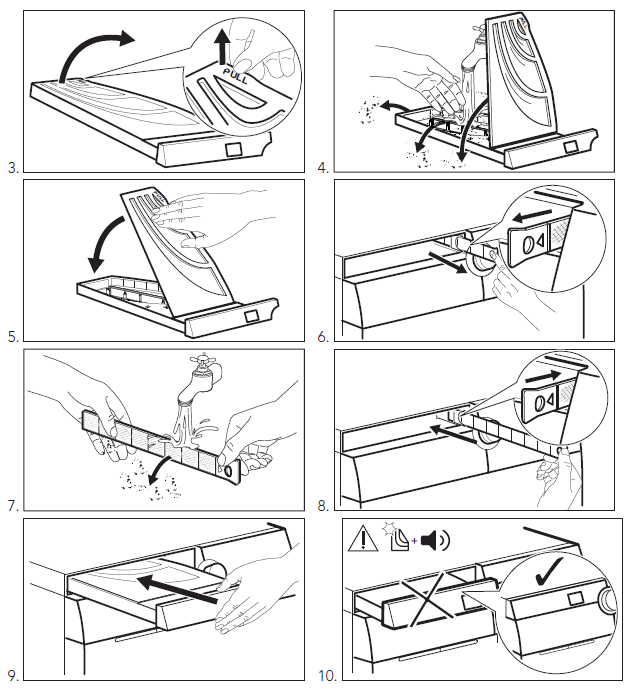 PULL

3.

4.

5.

6.

7.

8.

9.

10.