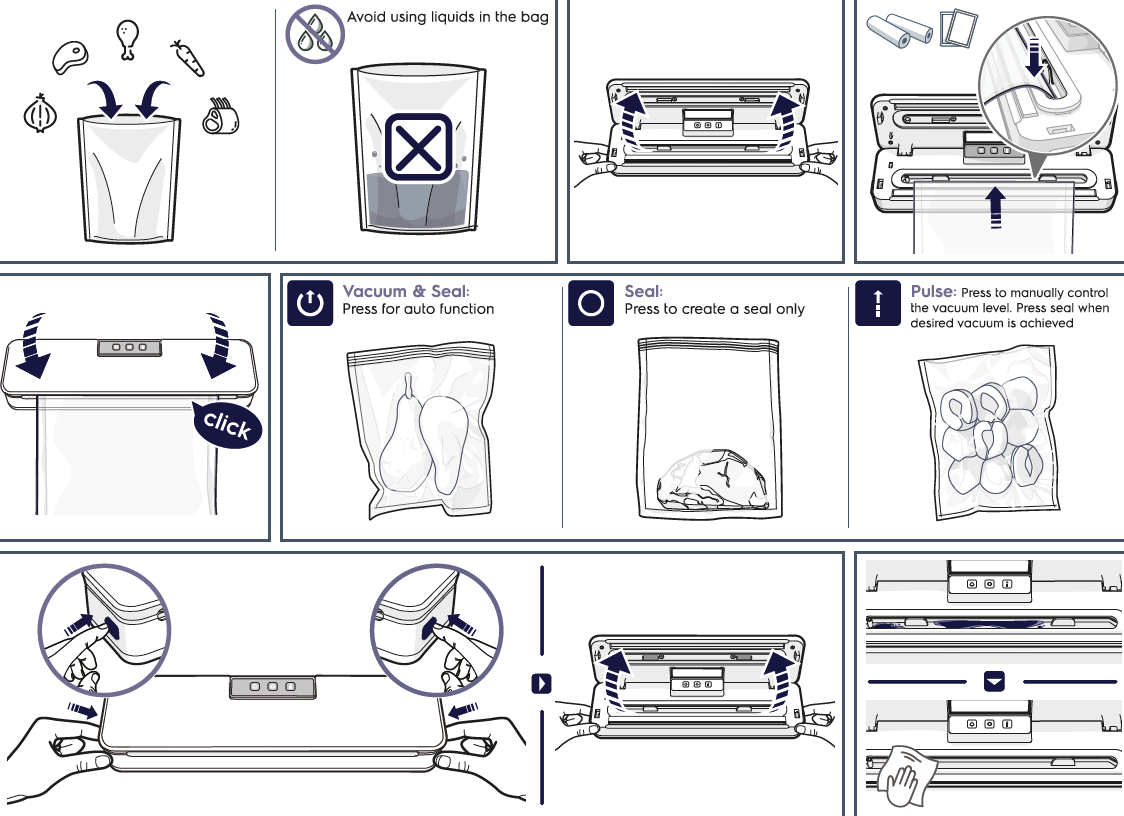 Avoid using liquids in the bag

click

Vacuum & Seal:
Press for auto function

Seal:
Press to create a seal only

Pulse: Press to manually control the vacuum level. Press seal when desired vacuum is achieved