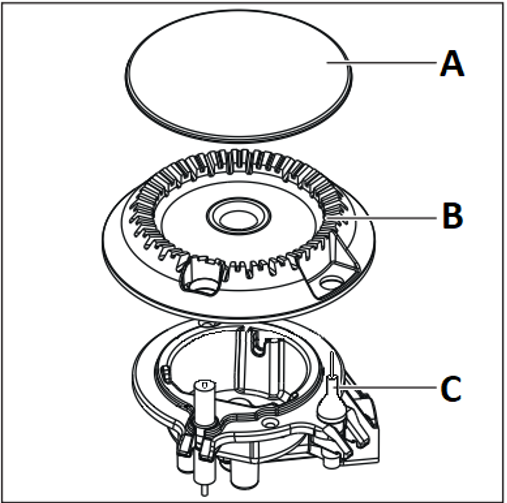 A

B

C