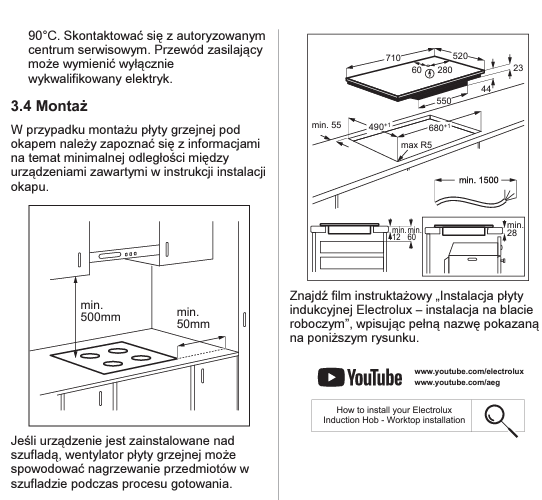 90°C. Skontaktować się z autoryzowanym centrum serwisowym. Przewód zasilający może wymienić wyłącznie wykwalifikowany elektryk.

3.4 Montaż

W przypadku montażu płyty grzejnej pod okapem należy zapoznać się z informacjami na temat minimalnej odległości między urządzeniami zawartymi w instrukcji instalacji okapu.

min. 500mm

min. 50mm

Jeśli urządzenie jest zainstalowane nad szufladą, wentylator płyty grzejnej może spowodować nagrzewanie przedmiotów w szufladzie podczas procesu gotowania.

710
520
60
280
23
44
550
min. 55
490$^{+1}$
680$^{+1}$
max R5
min. 1500
min. 12
min. 60
min. 28

Znajdź film instruktażowy „Instalacja płyty indukcyjnej Electrolux – instalacja na blacie roboczym", wpisując pełną nazwę pokazaną na poniższym rysunku.

YouTube
www.youtube.com/electrolux
www.youtube.com/aeg

How to install your Electrolux Induction Hob - Worktop installation