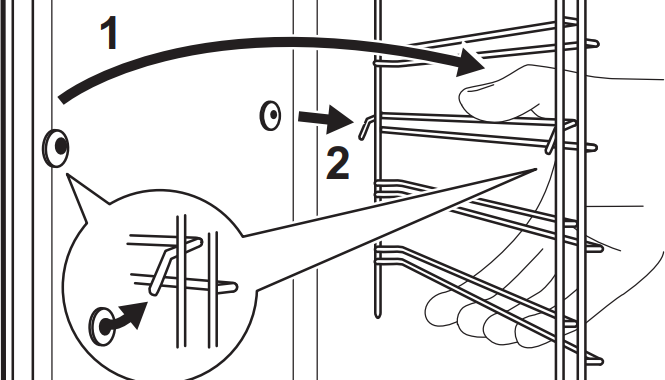 1
2