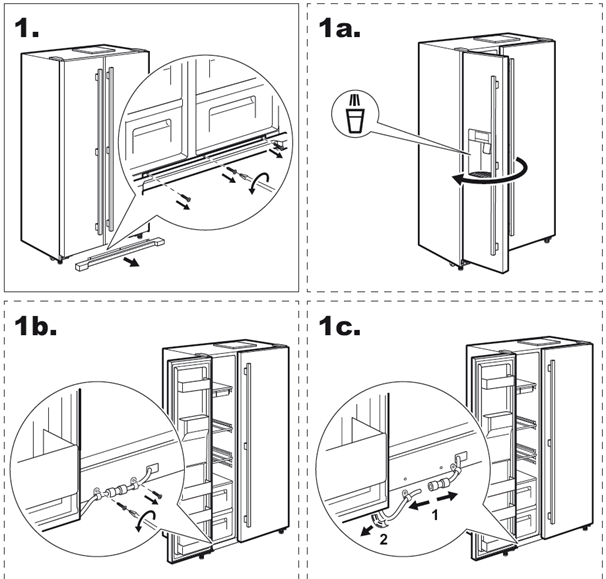 1.

1a.

1b.

1c.

1

2