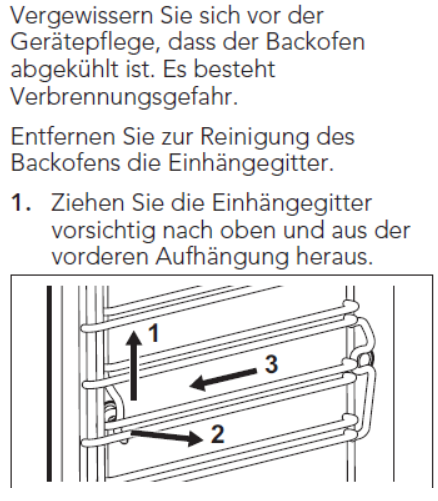 Vergewissern Sie sich vor der Gerätepflege, dass der Backofen abgekühlt ist. Es besteht Verbrennungsgefahr.

Entfernen Sie zur Reinigung des Backofens die Einhängegitter.

1. Ziehen Sie die Einhängegitter vorsichtig nach oben und aus der vorderen Aufhängung heraus.

1
3
2