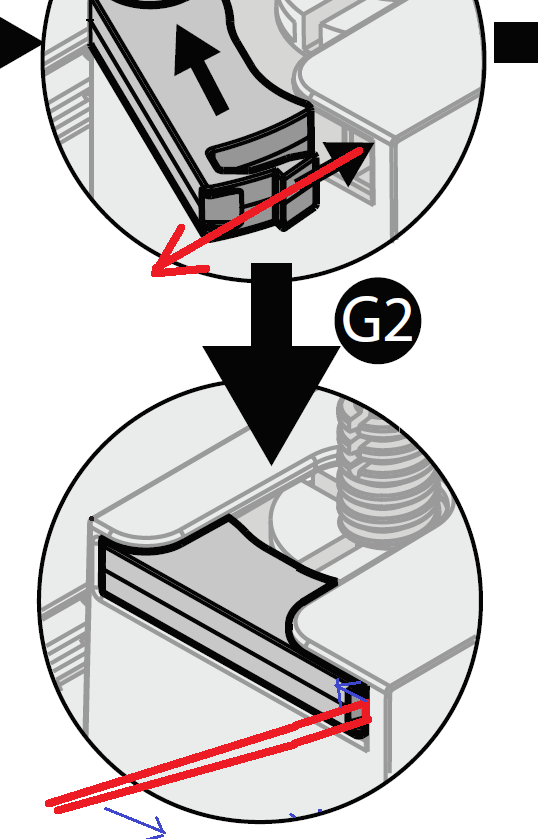 G2