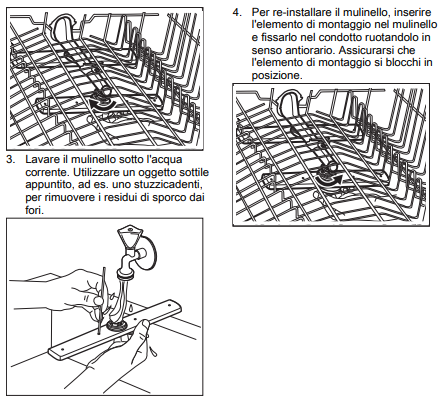 3. Lavare il mulinello sotto l'acqua corrente. Utilizzare un oggetto sottile appuntito, ad es. uno stuzzicadenti, per rimuovere i residui di sporco dai fori.

4. Per re-installare il mulinello, inserire l'elemento di montaggio nel mulinello e fissarlo nel condotto ruotandolo in senso antiorario. Assicurarsi che l'elemento di montaggio si blocchi in posizione.