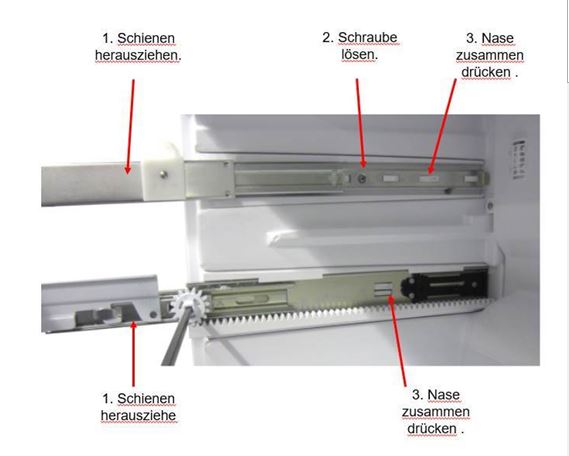 1. Schienen herausziehen.

2. Schraube lösen.

3. Nase zusammen drücken .

1. Schienen herausziehe

3. Nase zusammen drücken .