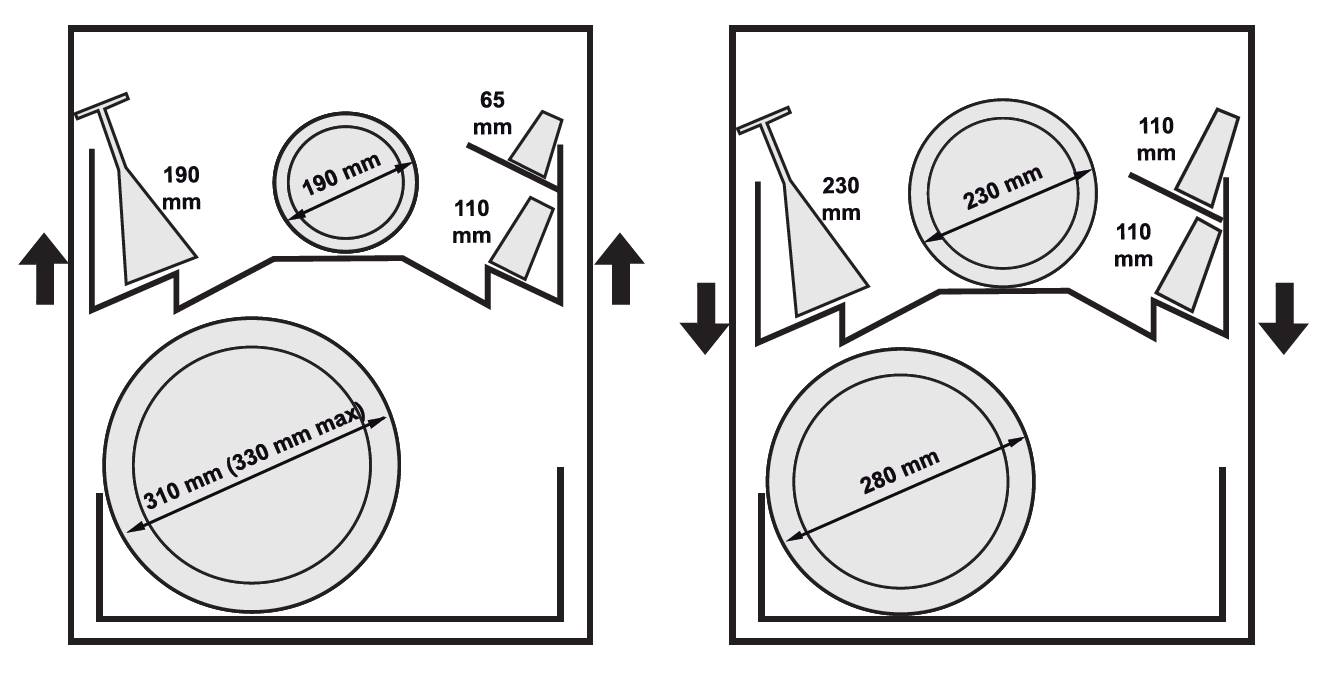 190 mm

190 mm

65 mm

110 mm

310 mm (330 mm max)

230 mm

230 mm

110 mm

110 mm

280 mm